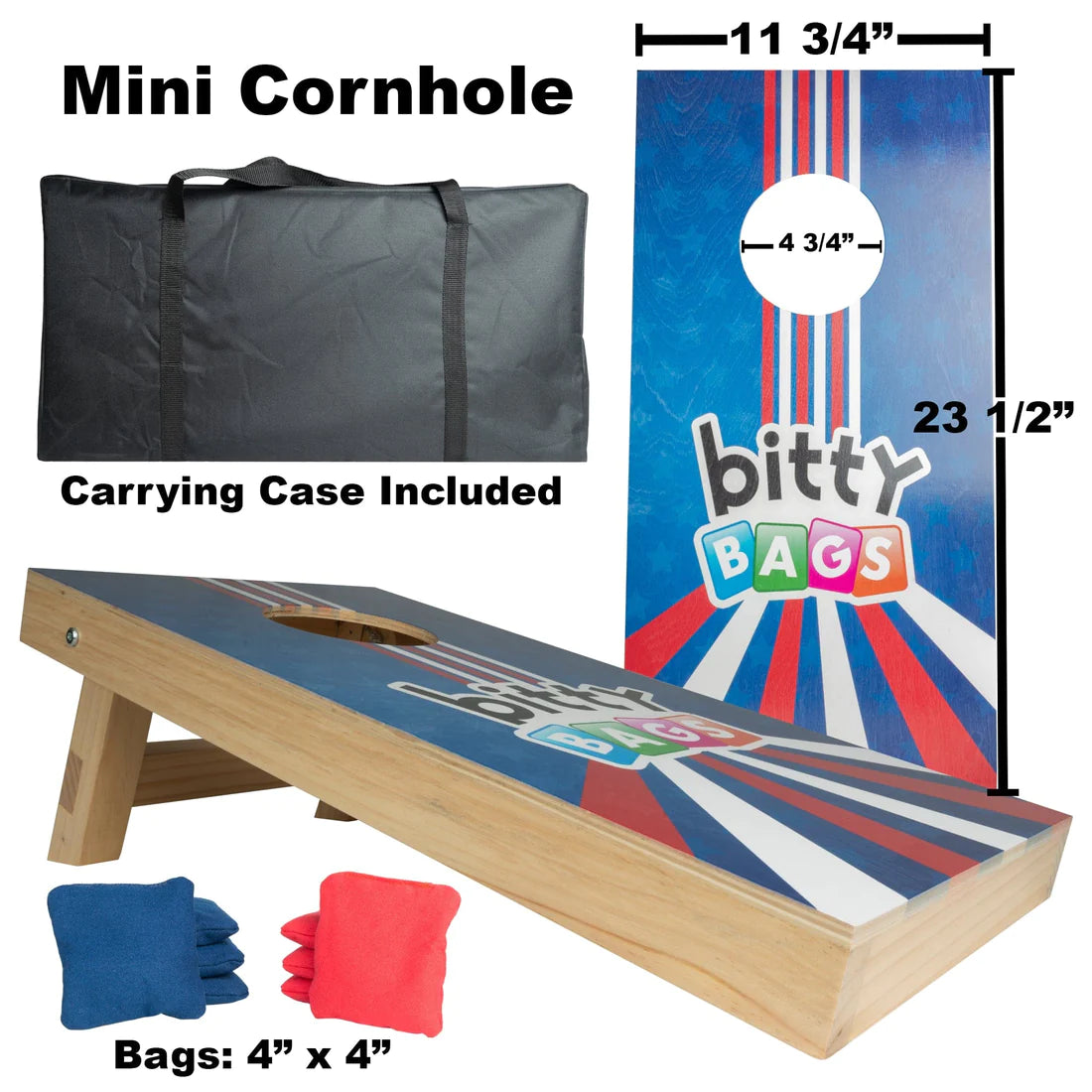 Mini Cornhole

11 3/4”

4 3/4”

23 1/2”

Carrying Case Included

bitty BAGS

bitty BAGS

Bags: 4” x 4”